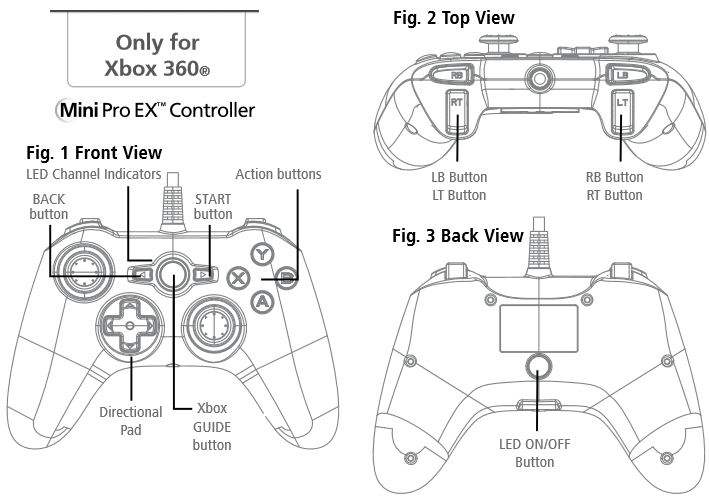 Only for Xbox 360®

Mini Pro EX™ Controller

Fig. 1 Front View

LED Channel Indicators

Action buttons

BACK button

START button

Y

X

B

A

Directional Pad

Xbox GUIDE button

Fig. 2 Top View

RB

LB

RT

LT

LB Button
LT Button

RB Button
RT Button

Fig. 3 Back View

LED ON/OFF Button